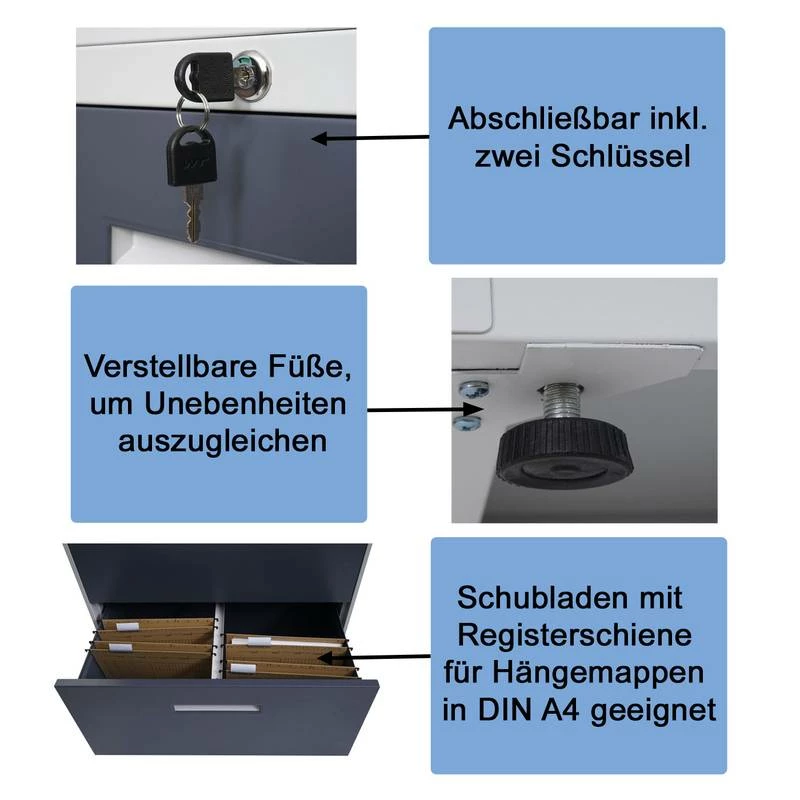 Abschließbar inkl. zwei Schlüssel

Verstellbare Füße, um Unebenheiten auszugleichen

Schubladen mit Registerschiene für Hängemappen in DIN A4 geeignet